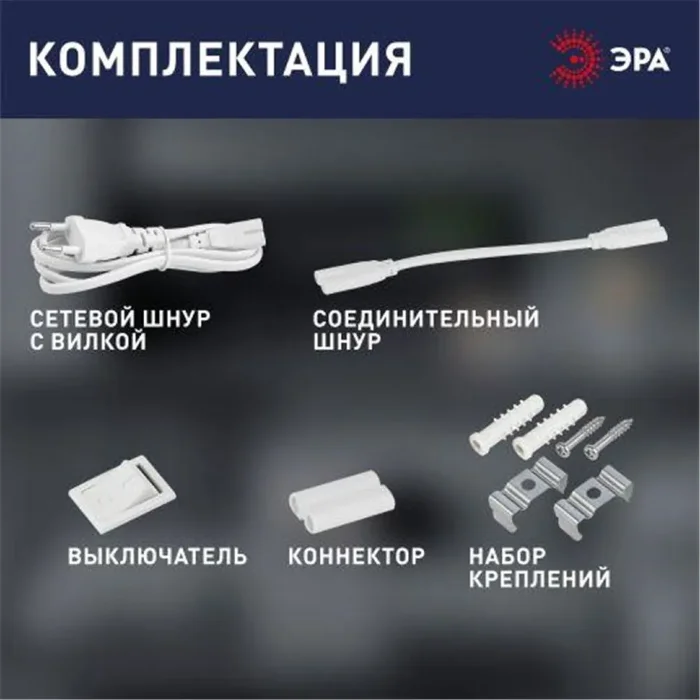 КОМПЛЕКТАЦИЯ

ЭРА

СЕТЕВОЙ ШНУР С ВИЛКОЙ

СОЕДИНИТЕЛЬНЫЙ ШНУР

ВЫКЛЮЧАТЕЛЬ

КОННЕКТОР

НАБОР КРЕПЛЕНИЙ