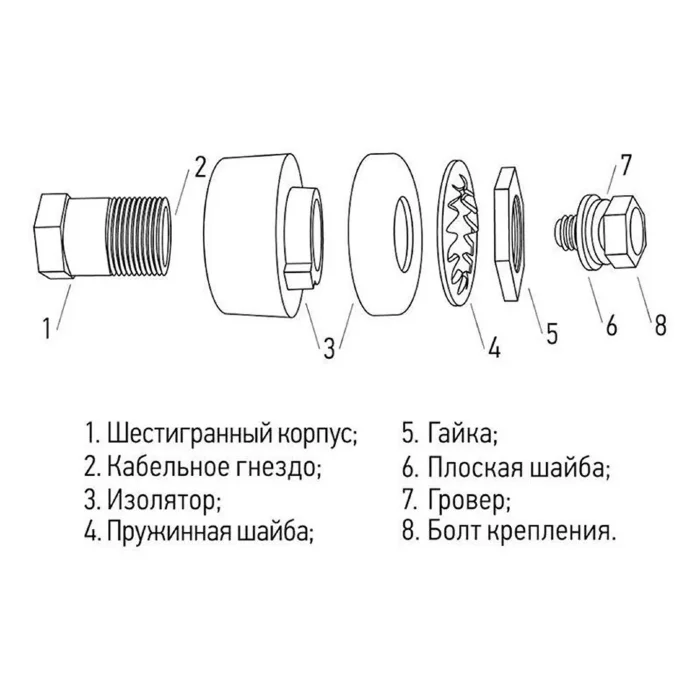 2
7
1
3
4
5
6
8

1. Шестигранный корпус;
2. Кабельное гнездо;
3. Изолятор;
4. Пружинная шайба;

5. Гайка;
6. Плоская шайба;
7. Гровер;
8. Болт крепления.